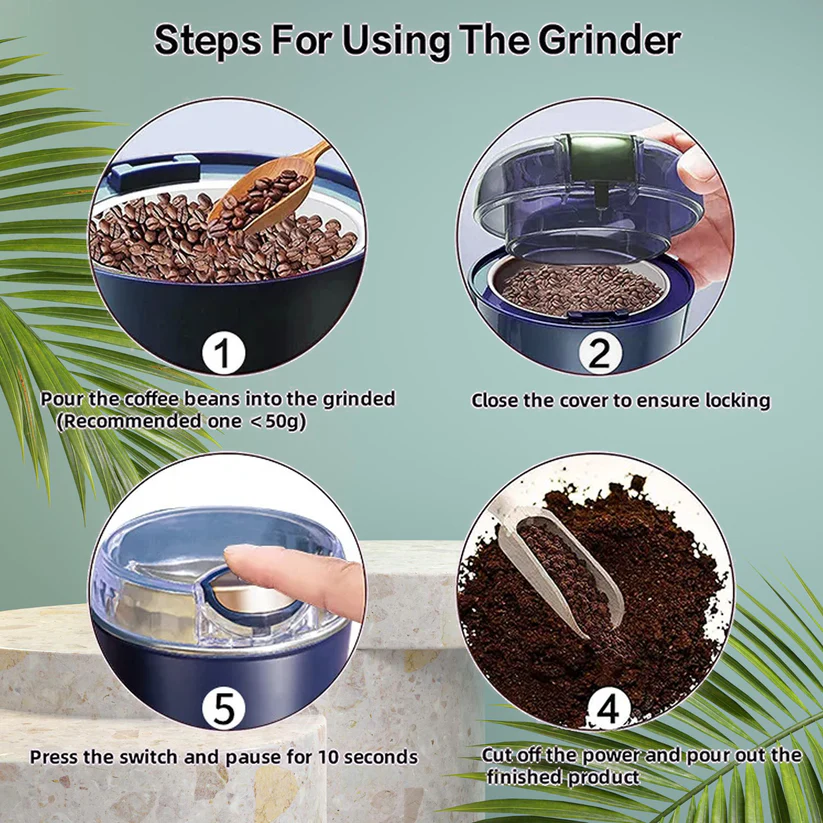 Steps For Using The Grinder

1

Pour the coffee beans into the grinded (Recommended one <50g)

2

Close the cover to ensure locking

5

Press the switch and pause for 10 seconds

4

Cut off the power and pour out the finished product