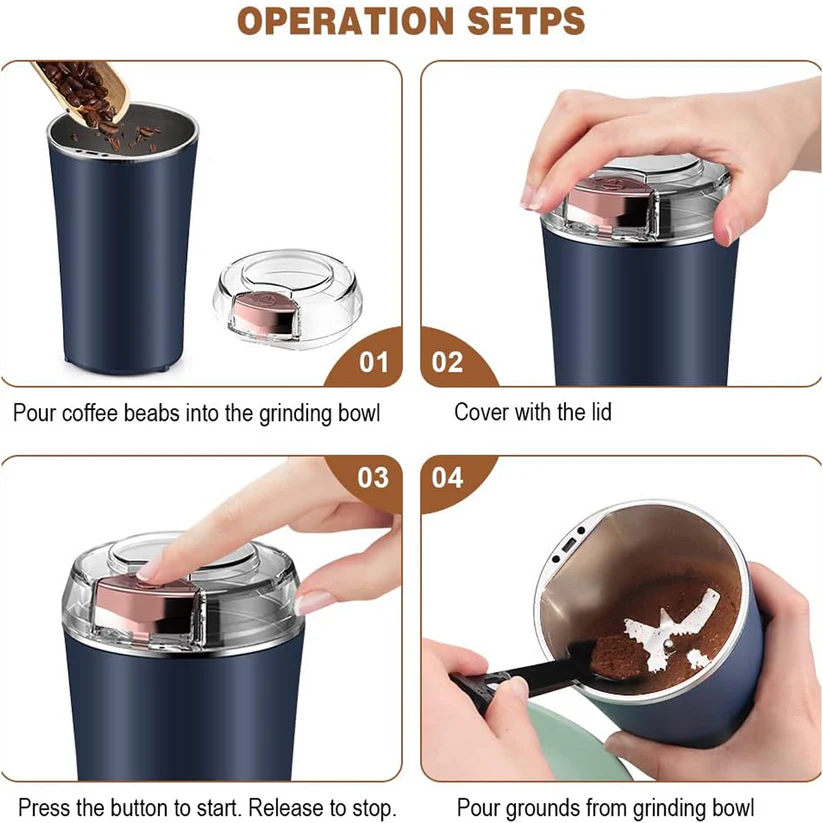 OPERATION SETPS

01

Pour coffee beabs into the grinding bowl

02

Cover with the lid

03

Press the button to start. Release to stop.

04

Pour grounds from grinding bowl